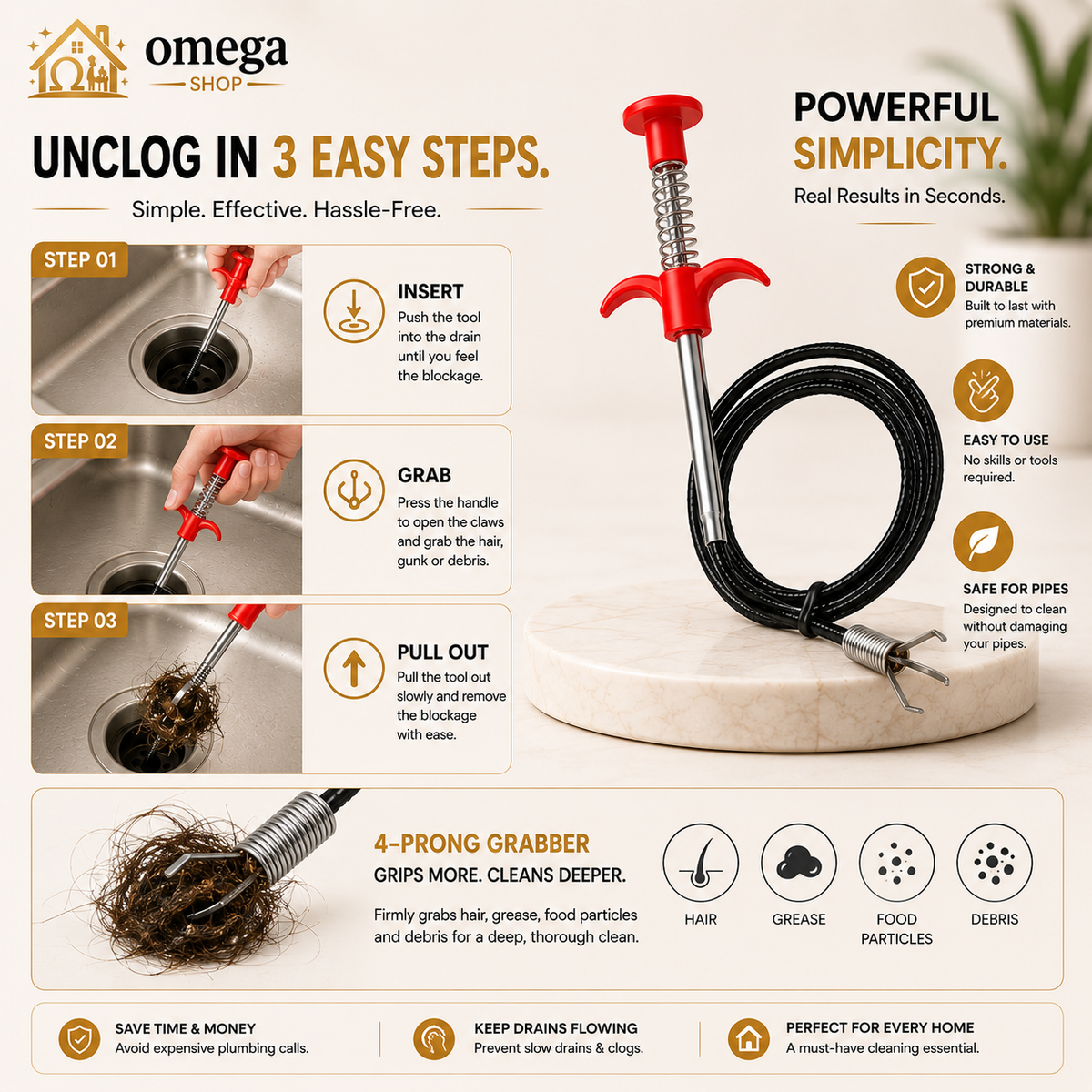 omega
SHOP

UNCLOG IN 3 EASY STEPS.
Simple. Effective. Hassle-Free.

STEP 01
INSERT
Push the tool into the drain until you feel the blockage.

STEP 02
GRAB
Press the handle to open the claws and grab the hair, gunk or debris.

STEP 03
PULL OUT
Pull the tool out slowly and remove the blockage with ease.

POWERFUL SIMPLICITY.
Real Results in Seconds.

STRONG & DURABLE
Built to last with premium materials.

EASY TO USE
No skills or tools required.

SAFE FOR PIPES
Designed to clean without damaging your pipes.

4-PRONG GRABBER
GRIPS MORE. CLEANS DEEPER.
Firmly grabs hair, grease, food particles and debris for a deep, thorough clean.

HAIR
GREASE
FOOD PARTICLES
DEBRIS

SAVE TIME & MONEY
Avoid expensive plumbing calls.

KEEP DRAINS FLOWING
Prevent slow drains & clogs.

PERFECT FOR EVERY HOME
A must-have cleaning essential.